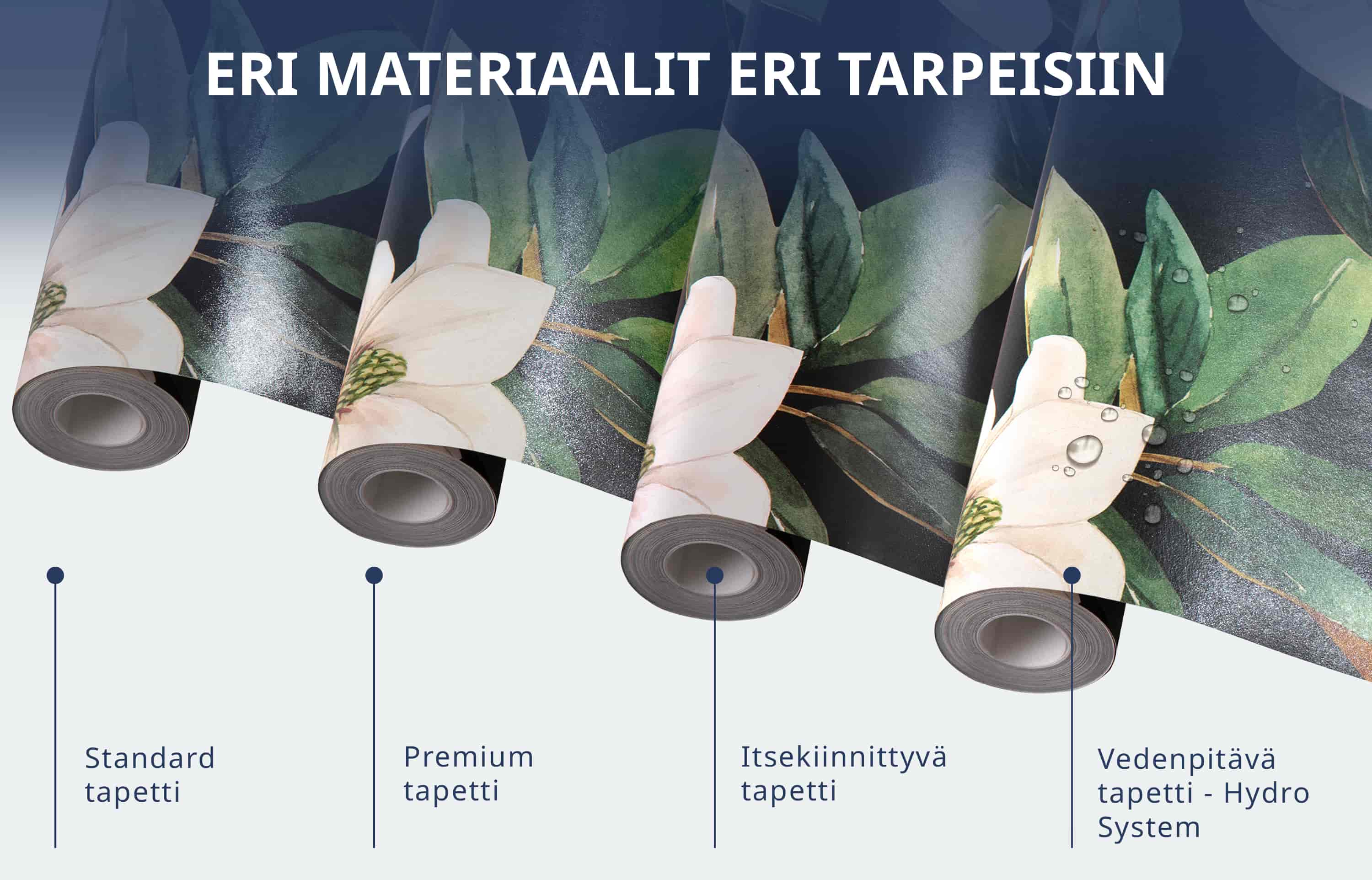 ERI MATERIAALIT ERI TARPEISIIN

Standard tapetti

Premium tapetti

Itsekiinnittyvä tapetti

Vedenpitävä tapetti - Hydro System