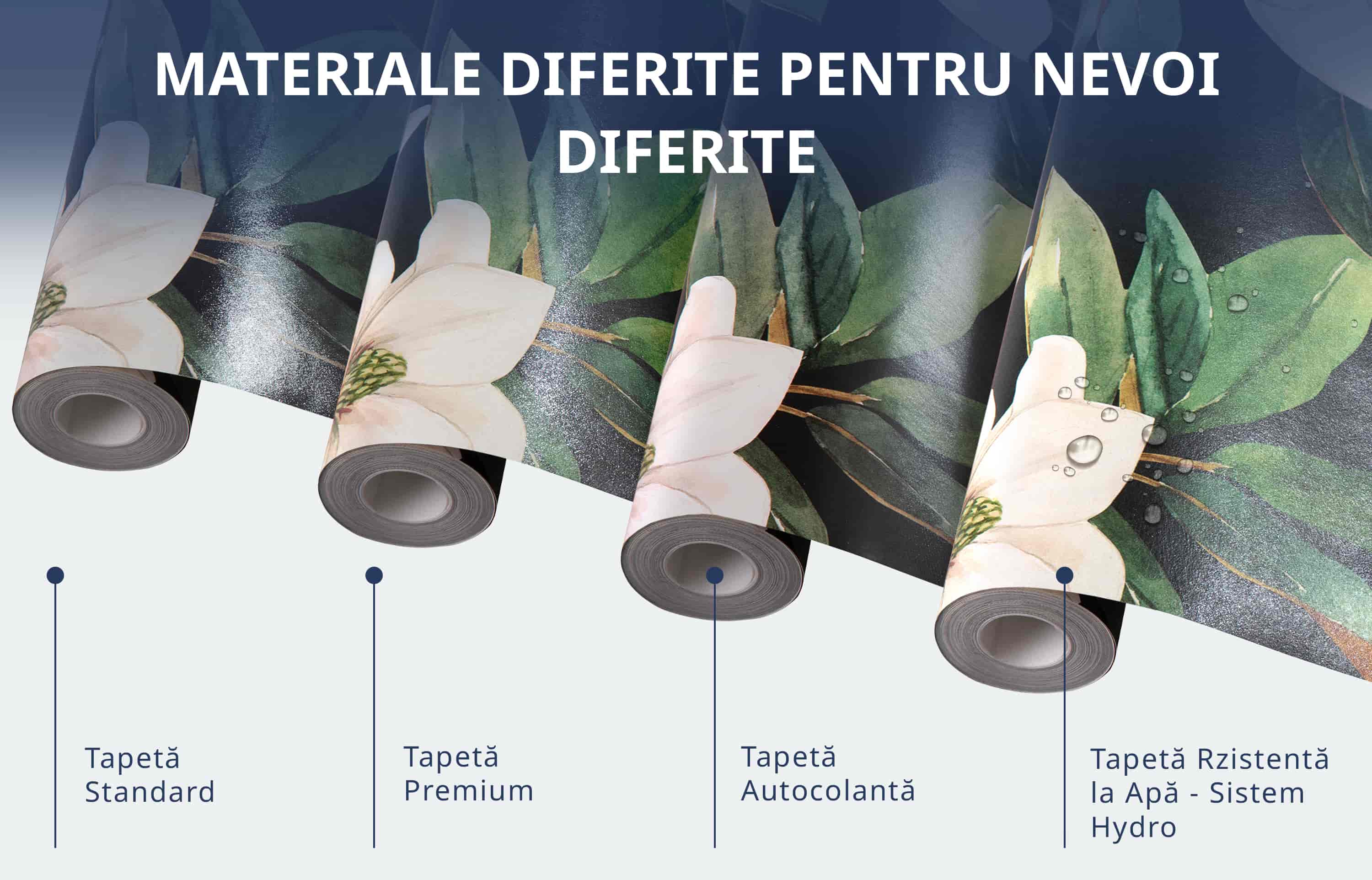 MATERIALE DIFERITE PENTRU NEVOI DIFERITE

Tapetă Standard

Tapetă Premium

Tapetă Autocolantă

Tapetă Rzistentă la Apă - Sistem Hydro